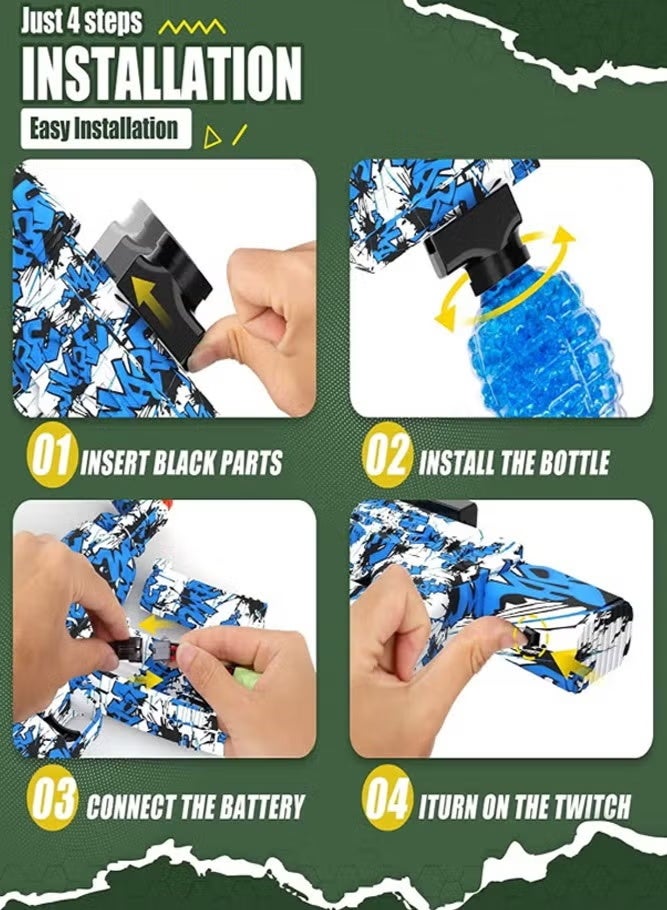 Just 4 steps

INSTALLATION

Easy Installation

01 INSERT BLACK PARTS

02 INSTALL THE BOTTLE

03 CONNECT THE BATTERY

04 ITURN ON THE TWITCH